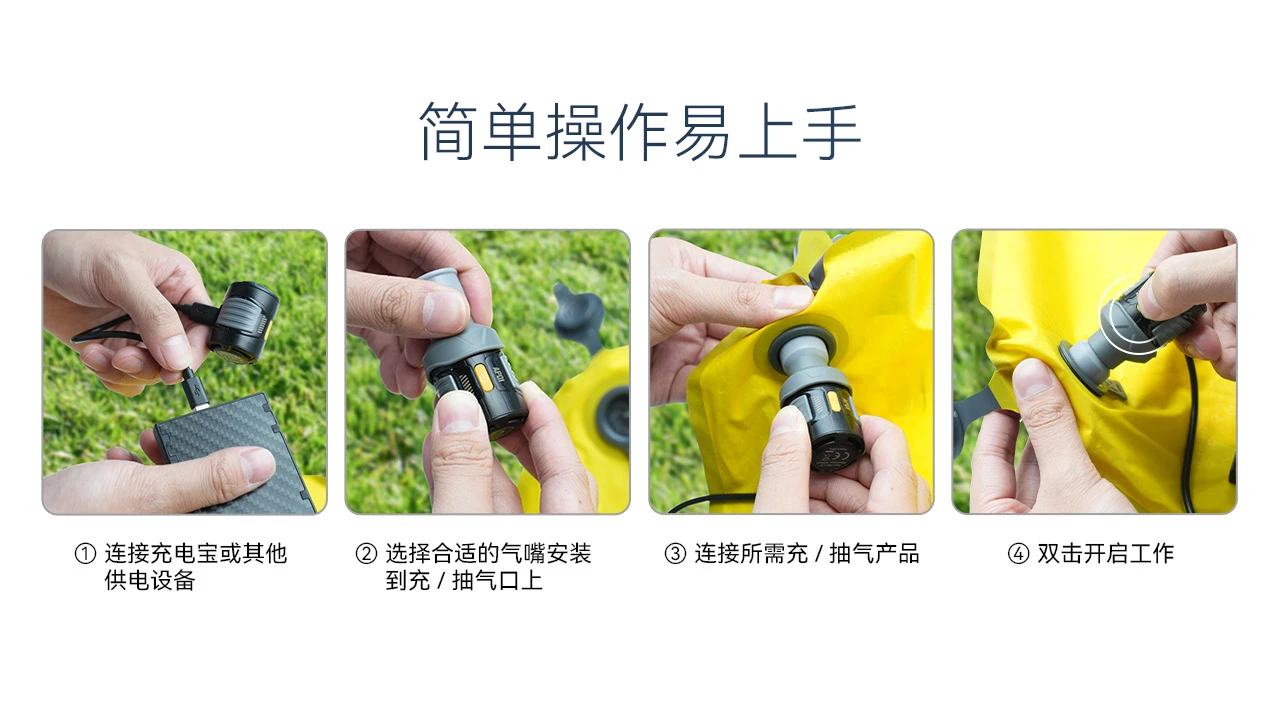 简单操作易上手

① 连接充电宝或其他供电设备

② 选择合适的气嘴安装到充 / 抽气口上

③ 连接所需充 / 抽气产品

④ 双击开启工作